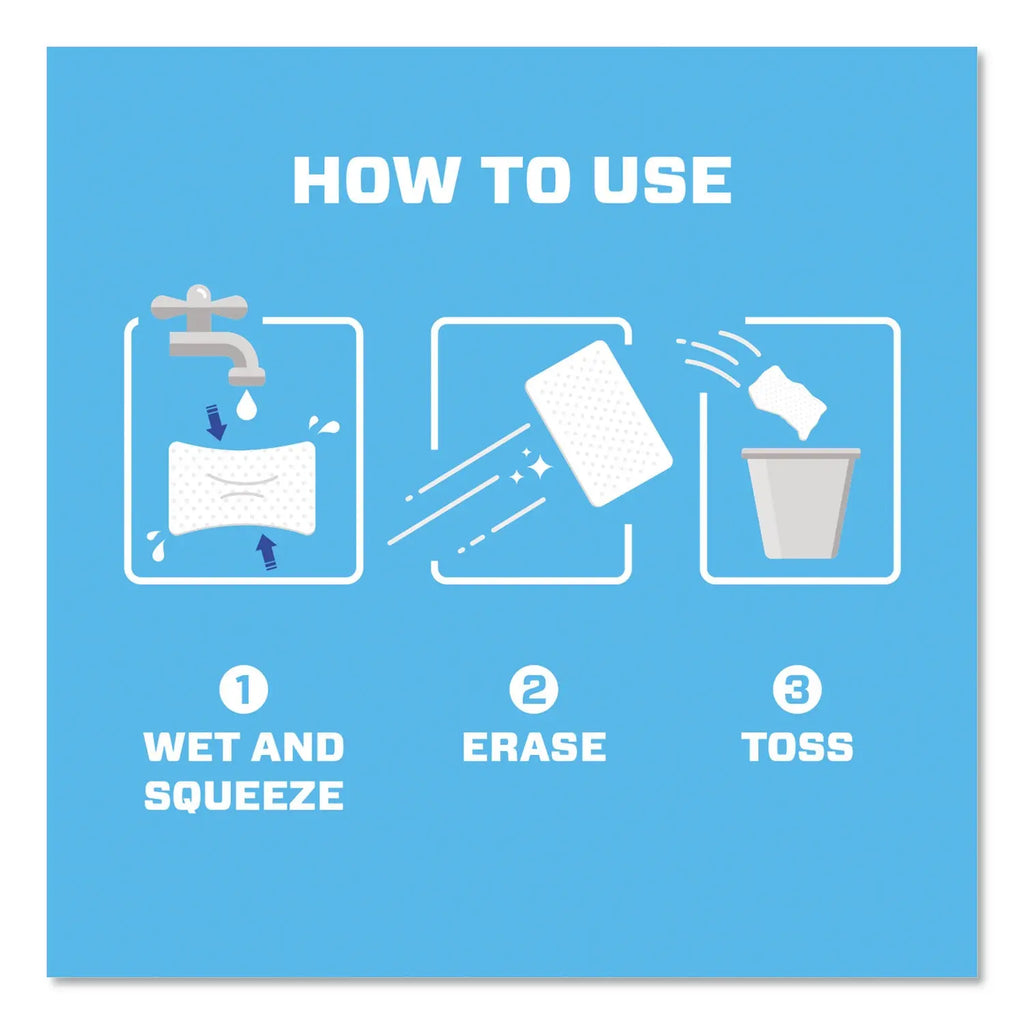 HOW TO USE

1
WET AND SQUEEZE

2
ERASE

3
TOSS